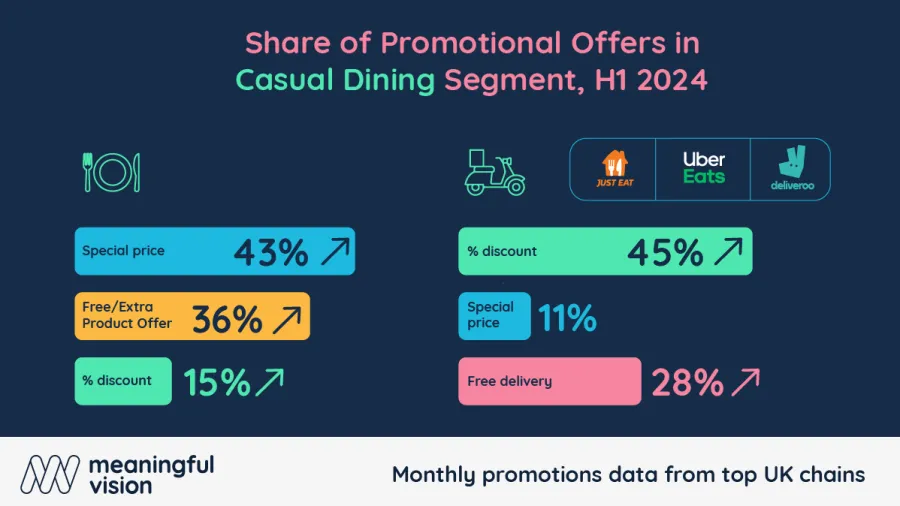 Share of Promotional Offers in Casual Dining Segment, H1 2024

Special price 43%

Free/Extra Product Offer 36%

% discount 15%

JUST EAT

Uber Eats

deliveroo

% discount 45%

Special price 11%

Free delivery 28%

meaningful vision

Monthly promotions data from top UK chains