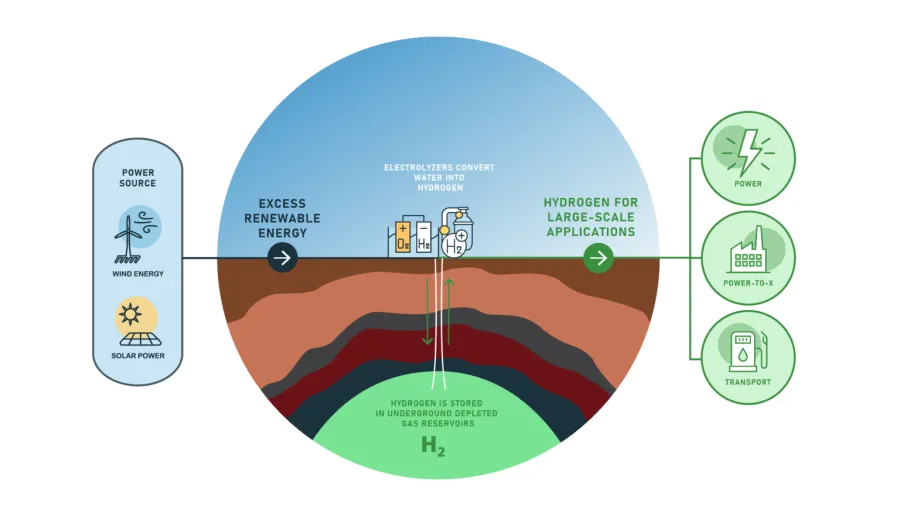 POWER SOURCE

WIND ENERGY

SOLAR POWER

EXCESS RENEWABLE ENERGY

ELECTROLYZERS CONVERT WATER INTO HYDROGEN

$O_2$ $H_2$ $H_2$

HYDROGEN FOR LARGE-SCALE APPLICATIONS

HYDROGEN IS STORED IN UNDERGROUND DEPLETED GAS RESERVOIRS

$H_2$

POWER

POWER-TO-X

TRANSPORT