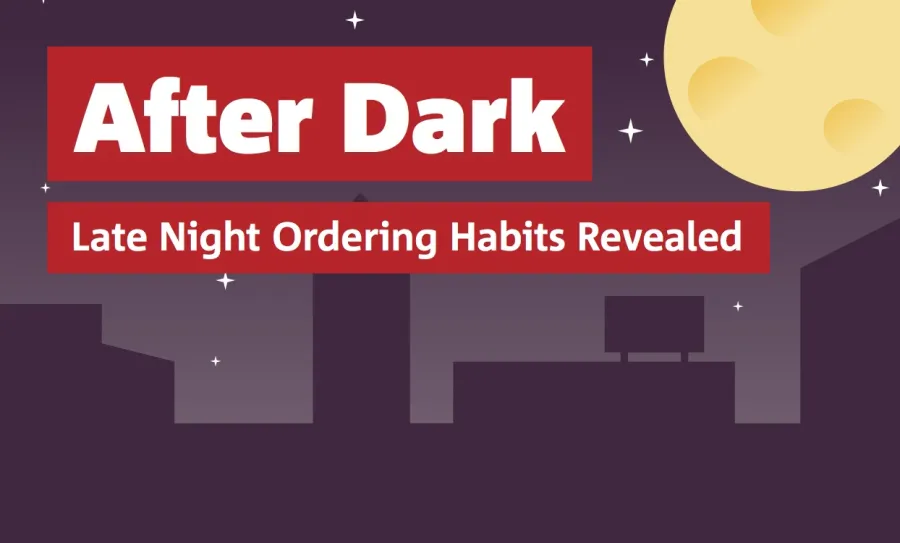 After Dark

Late Night Ordering Habits Revealed